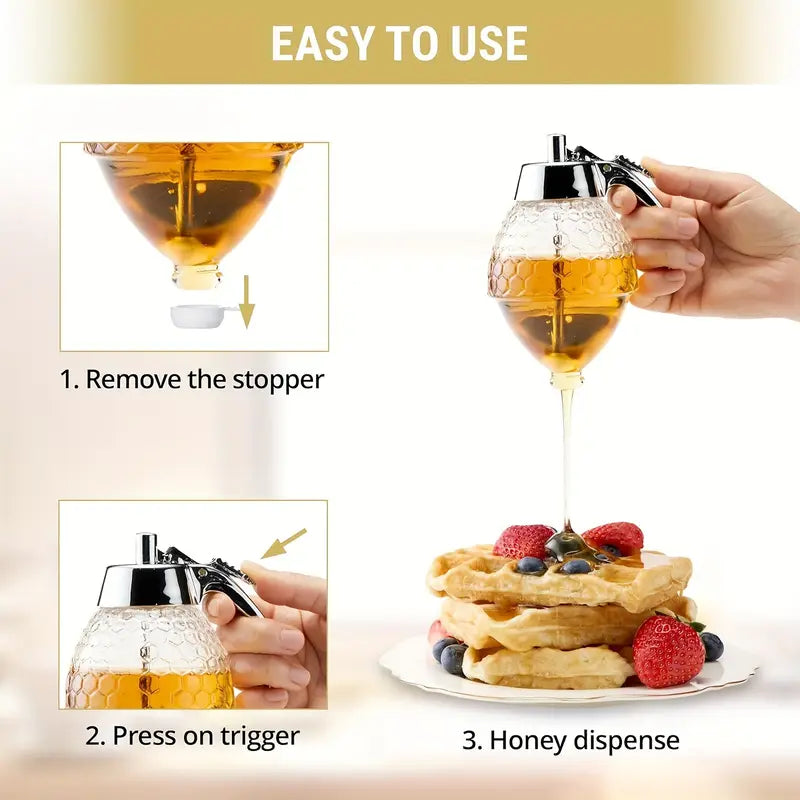 EASY TO USE

1. Remove the stopper

2. Press on trigger

3. Honey dispense